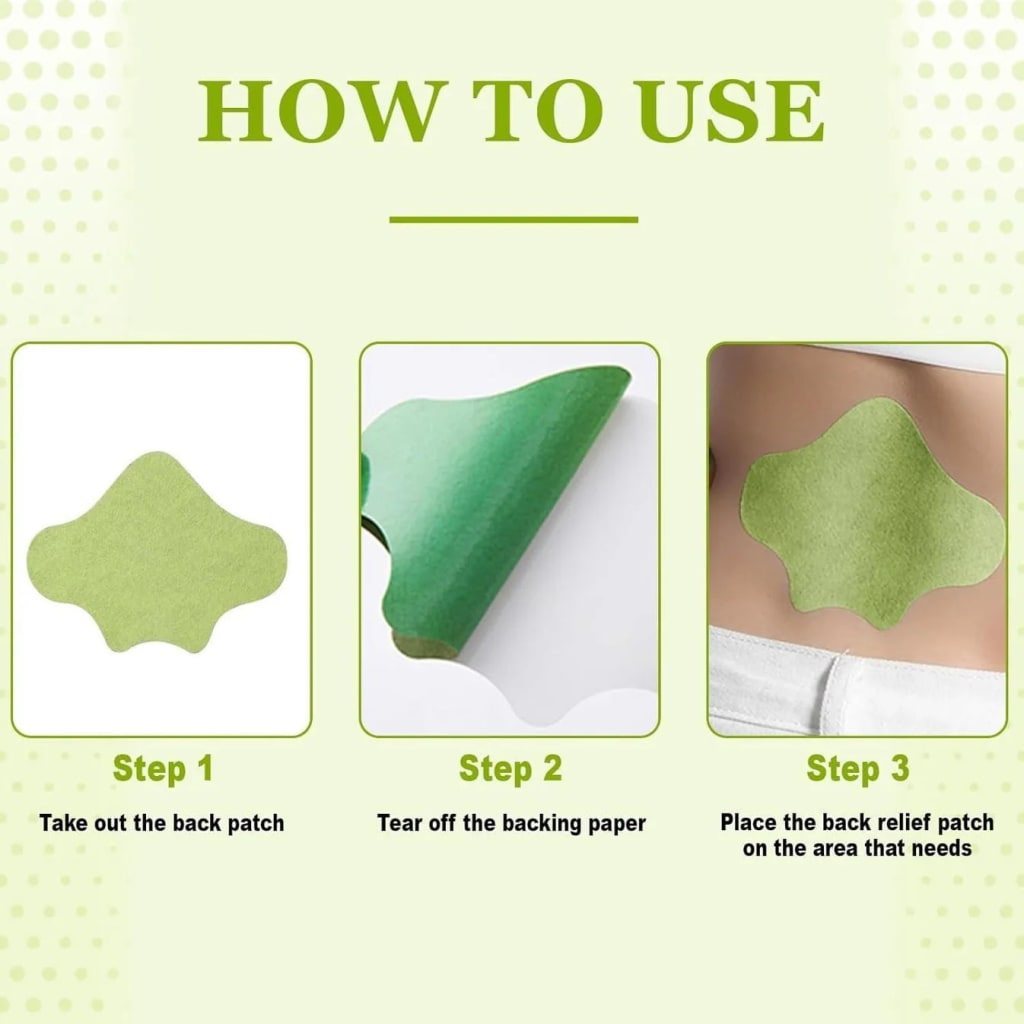 HOW TO USE

Step 1
Take out the back patch

Step 2
Tear off the backing paper

Step 3
Place the back relief patch on the area that needs