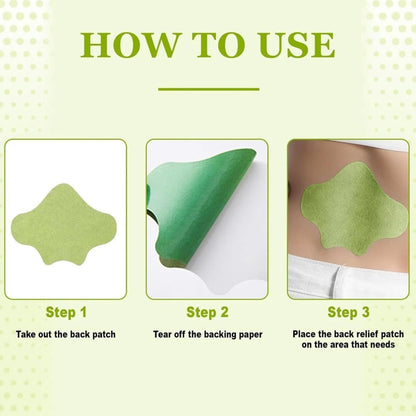 HOW TO USE

Step 1

Take out the back patch

Step 2

Tear off the backing paper

Step 3

Place the back relief patch on the area that needs